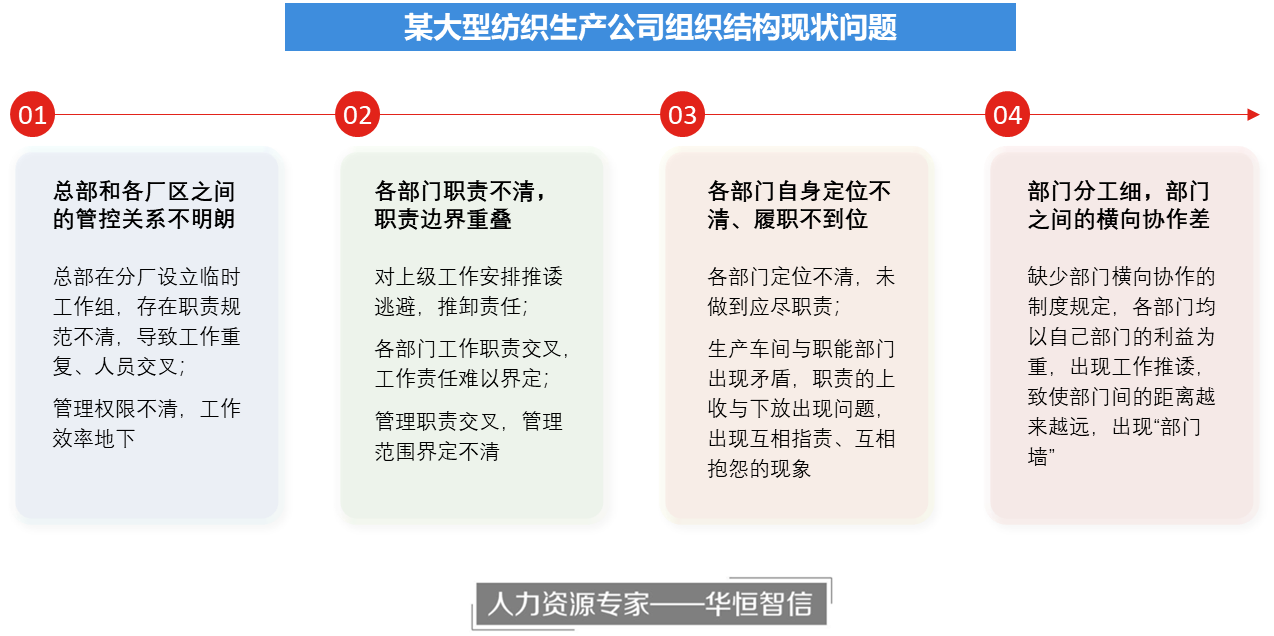 某大型纺织生产公司组织结构现状问题

01

总部和各厂区之间的管控关系不明朗

总部在分厂设立临时工作组，存在职责规范不清，导致工作重复、人员交叉；

管理权限不清，工作效率地下

02

各部门职责不清，职责边界重叠

对上级工作安排推诿逃避，推卸责任；

各部门工作职责交叉，工作责任难以界定；

管理职责交叉，管理范围界定不清

03

各部门自身定位不清、履职不到位

各部门定位不清，未做到应尽职责；

生产车间与职能部门出现矛盾，职责的上收与下放出现问题，出现互相指责、互相抱怨的现象

04

部门分工细，部门之间的横向协作差

缺少部门横向协作的制度规定，各部门均以自己部门的利益为重，出现工作推诿，致使部门间的距离越来越远，出现“部门墙”

人力资源专家——华恒智信